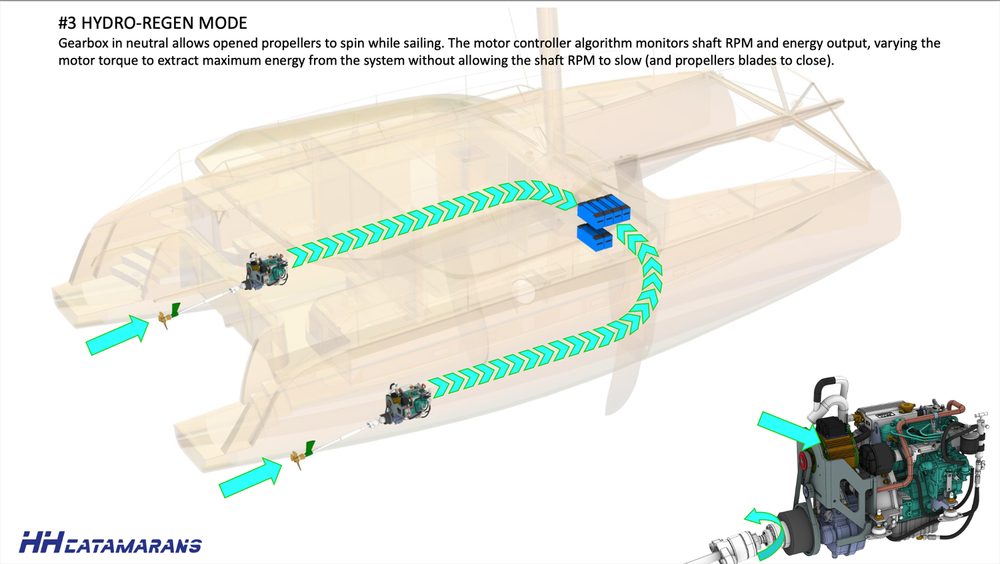 #3 HYDRO-REGEN MODE

Gearbox in neutral allows opened propellers to spin while sailing. The motor controller algorithm monitors shaft RPM and energy output, varying the motor torque to extract maximum energy from the system without allowing the shaft RPM to slow (and propellers blades to close).

HH CATAMARANS